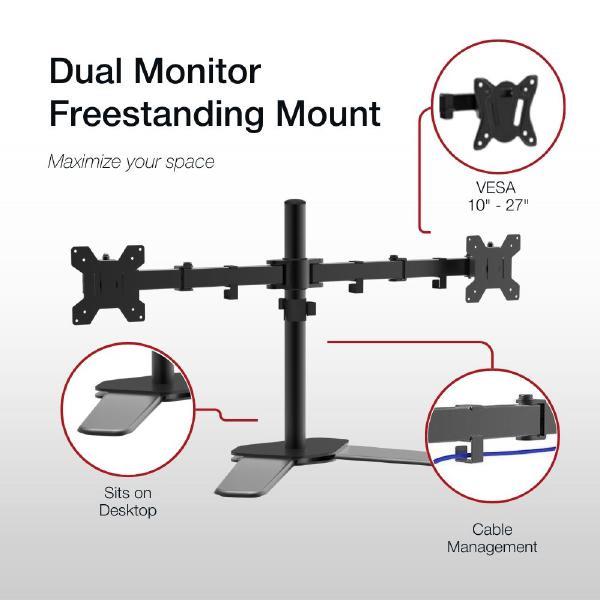 Dual Monitor Freestanding Mount

Maximize your space

VESA
10" - 27"

Sits on Desktop

Cable Management